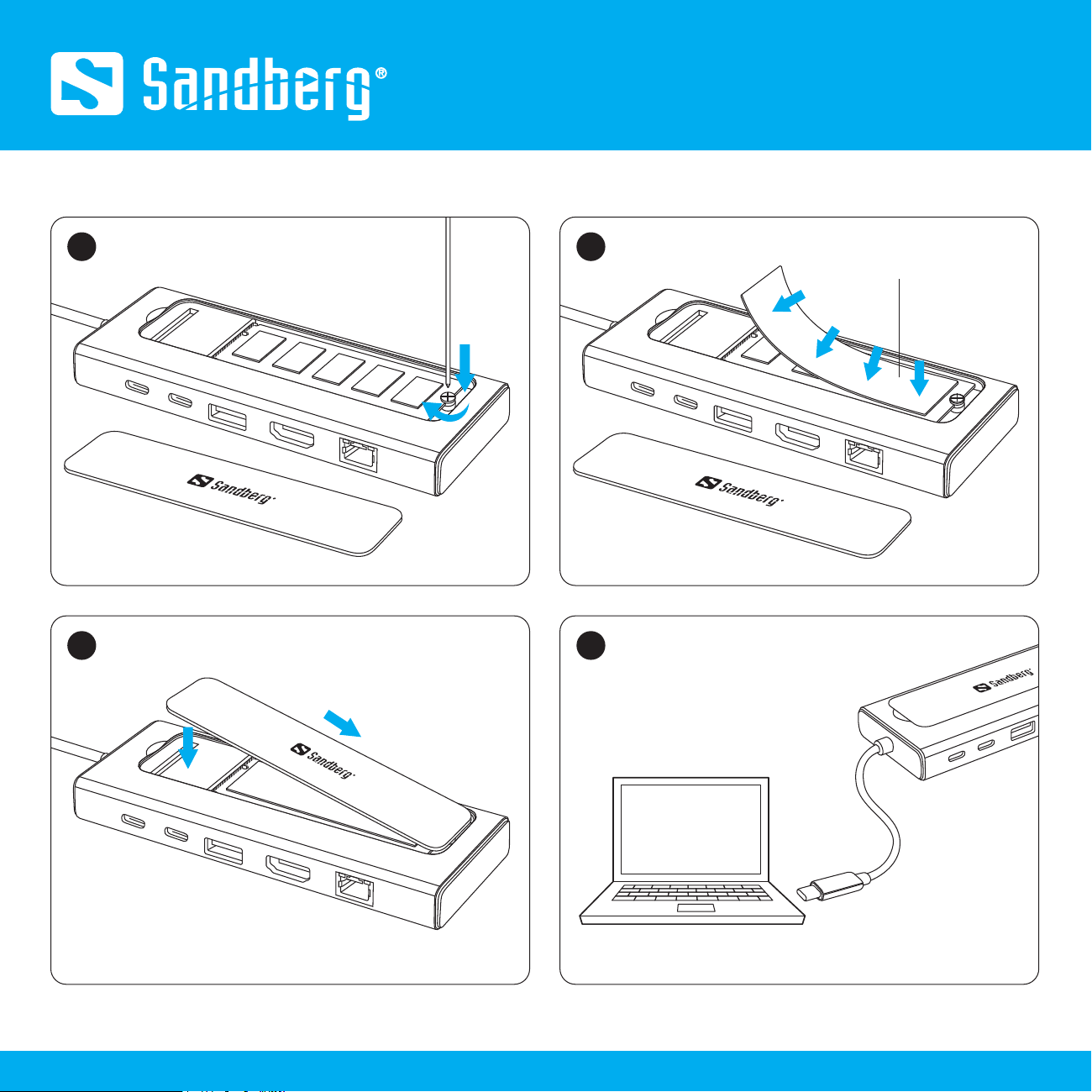 Sandberg®

Sandberg

Sandberg

Sandberg

Sandberg