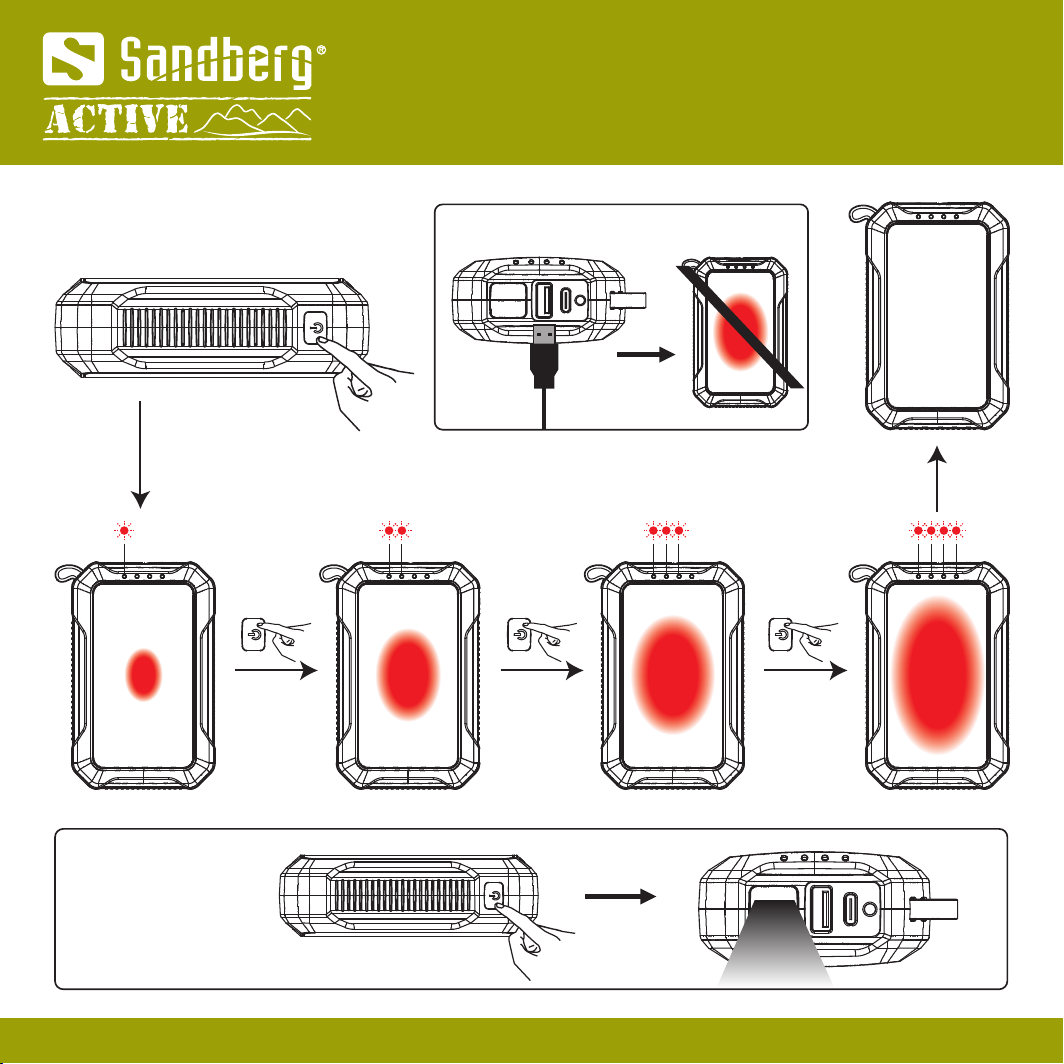 Sandberg®
ACTIVE