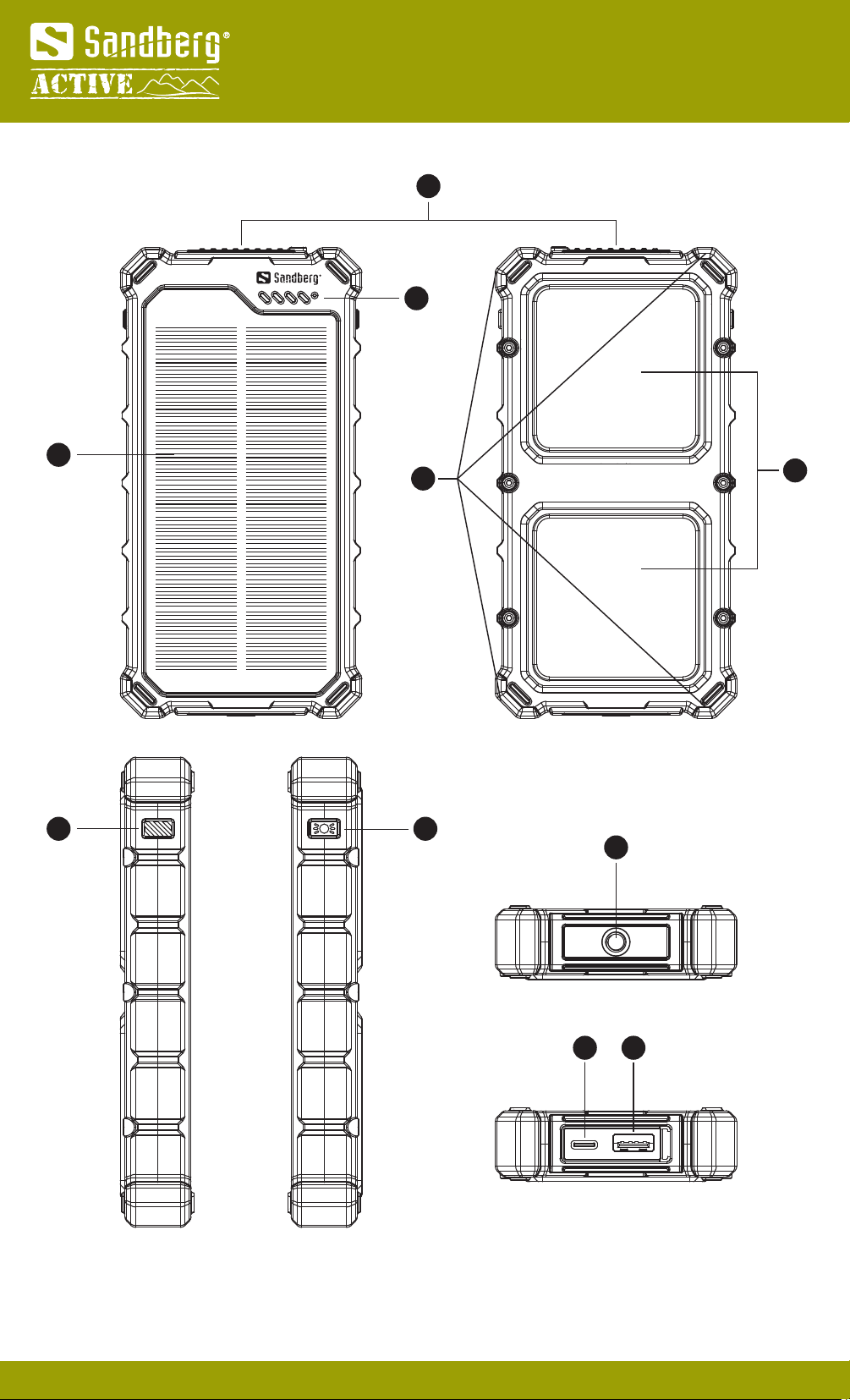 Sandberg®
ACTIVE

Sandberg®