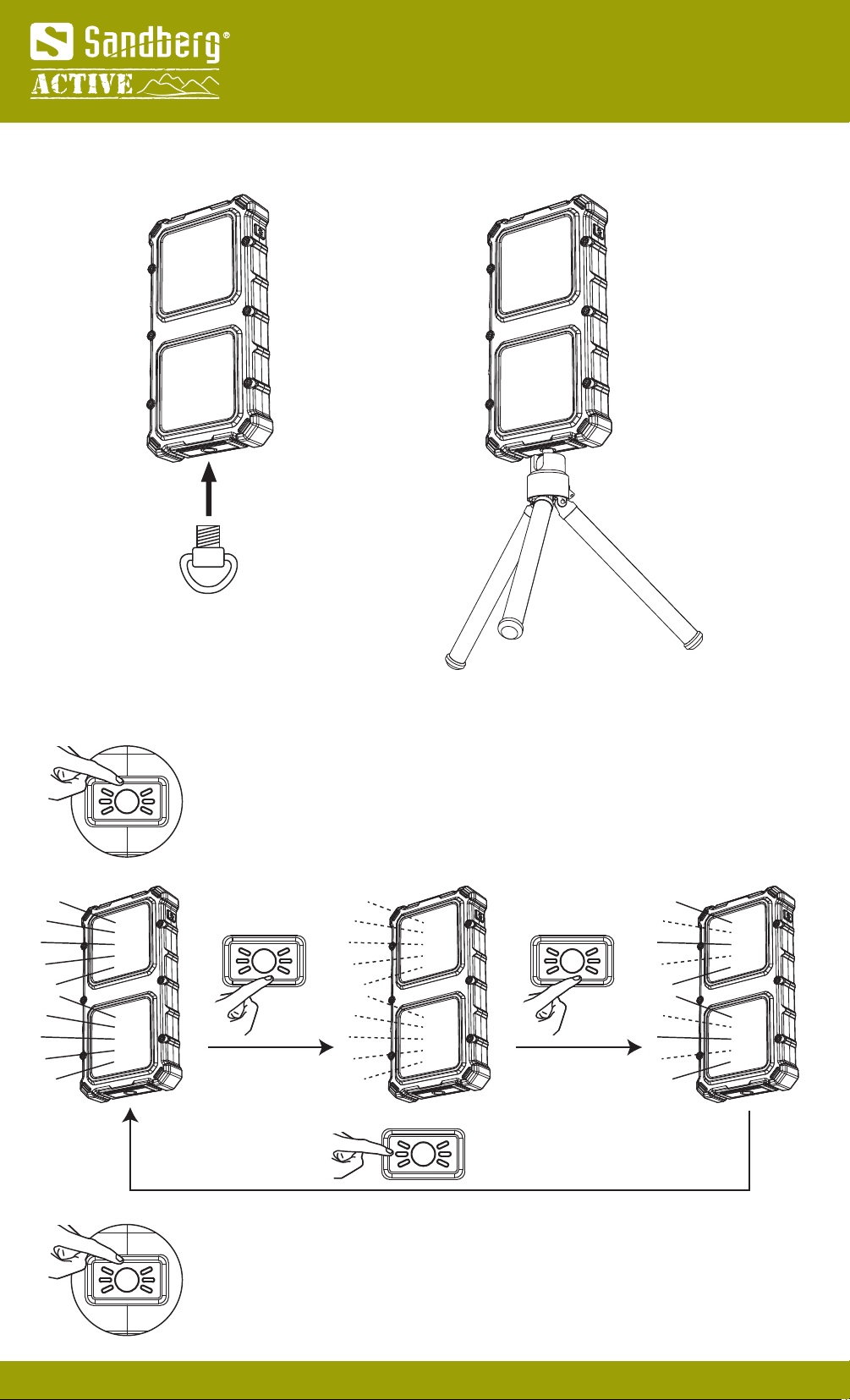 Sandberg®
ACTIVE