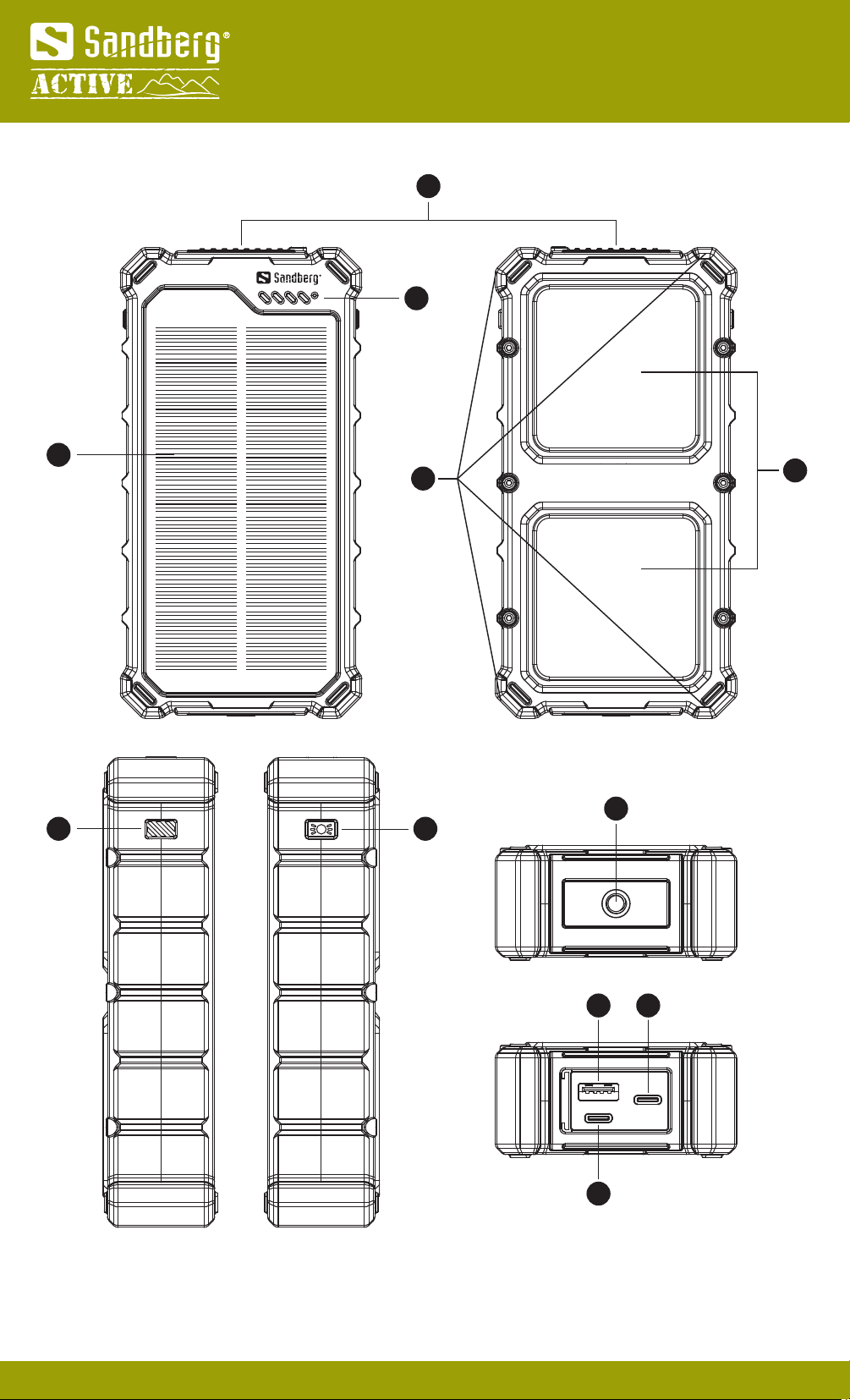 Sandberg®
ACTIVE

Sandberg®