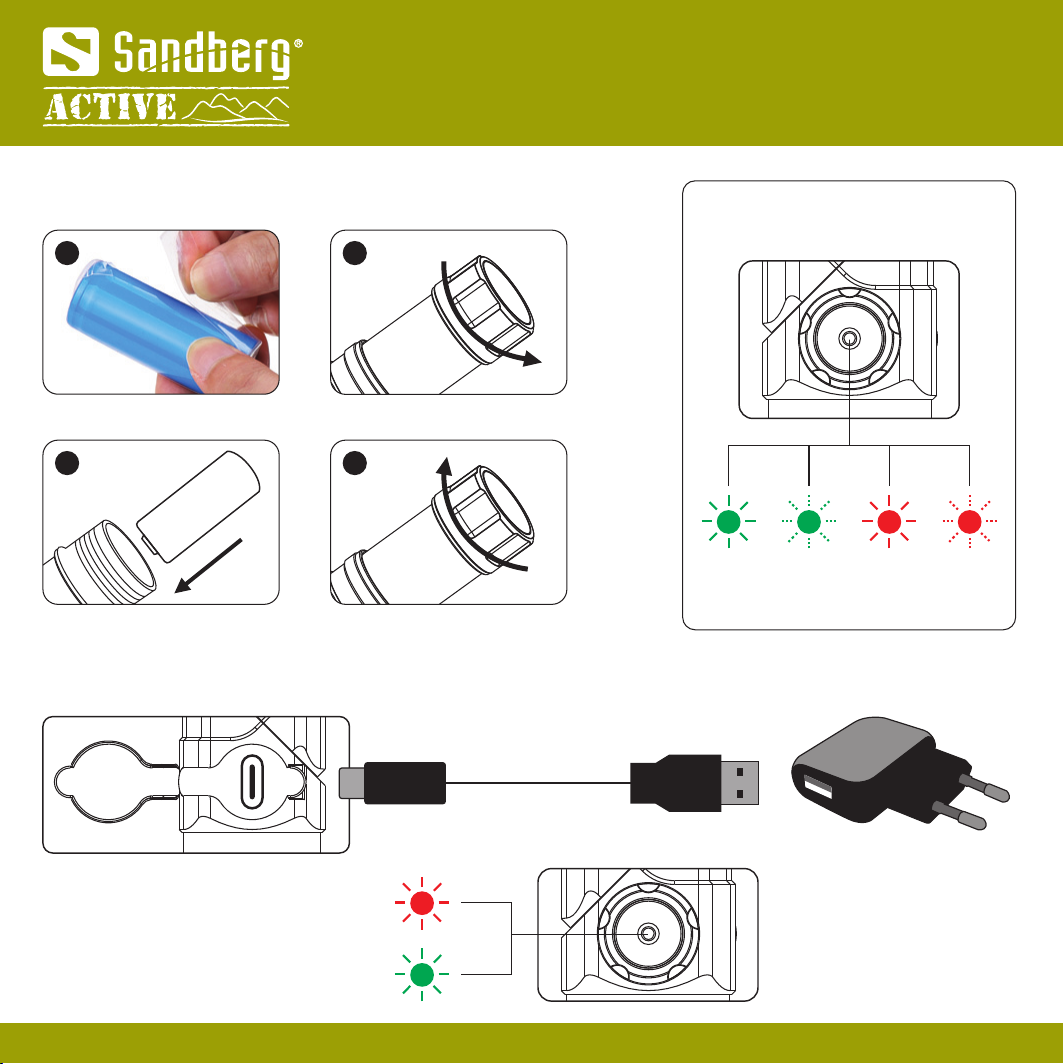 Sandberg®
ACTIVE