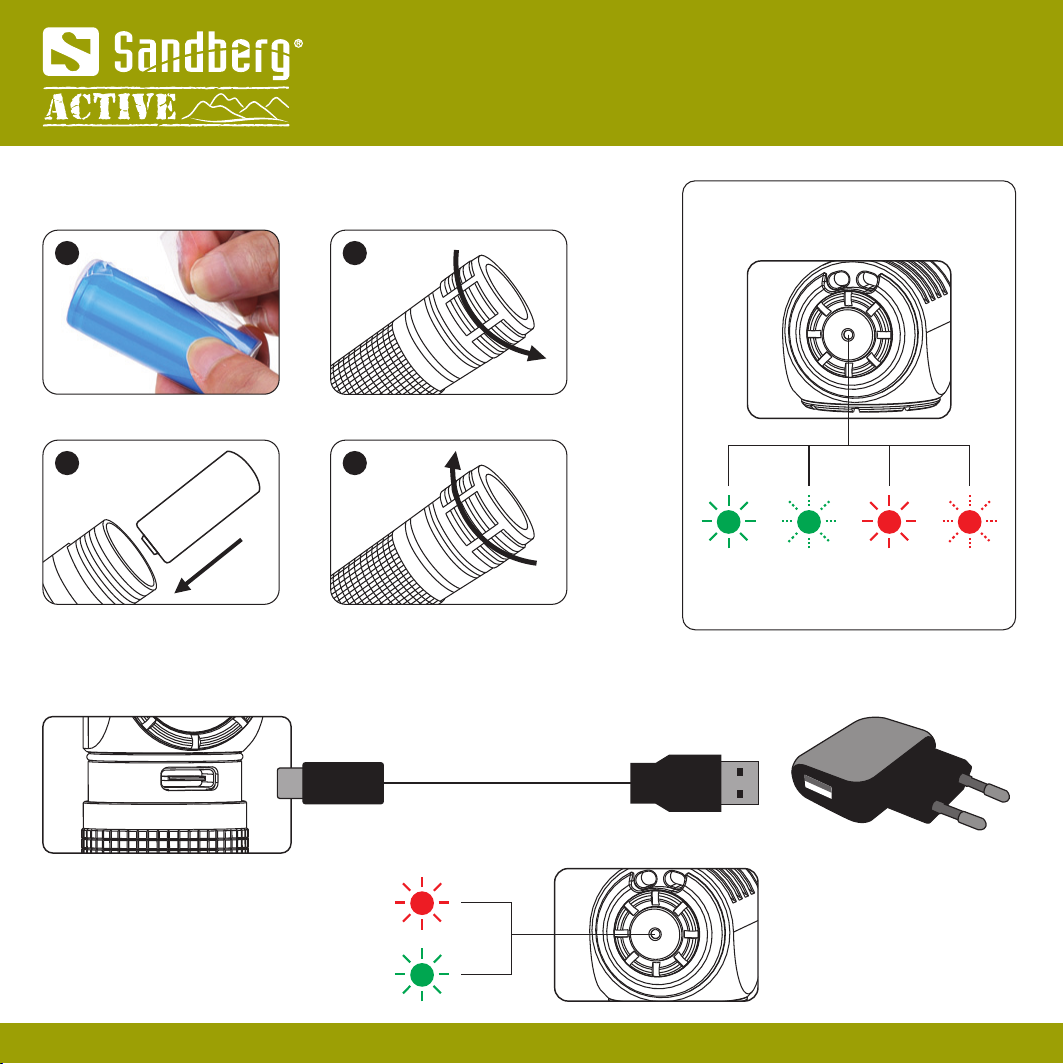 Sandberg®
ACTIVE