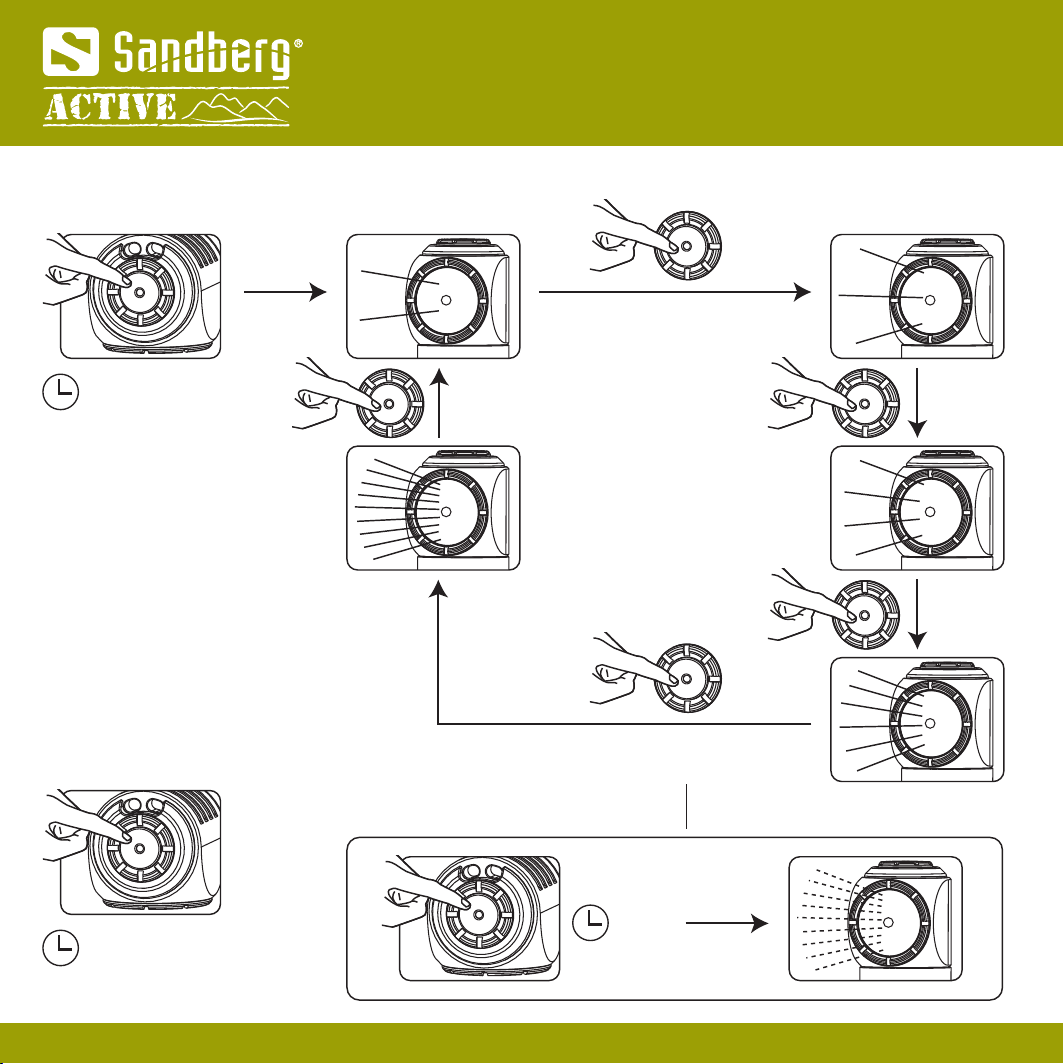 Sandberg®
ACTIVE