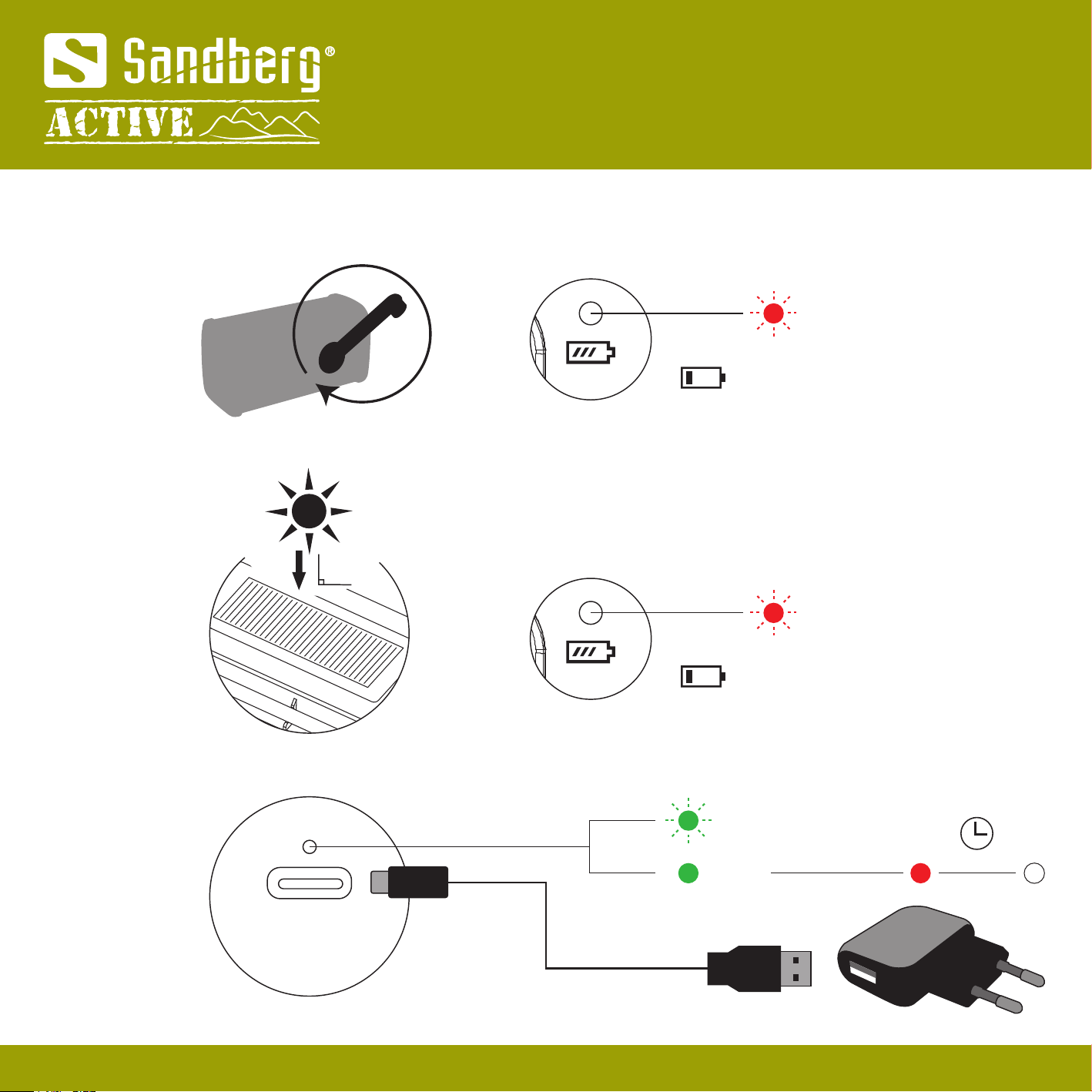 Sandberg®
ACTIVE