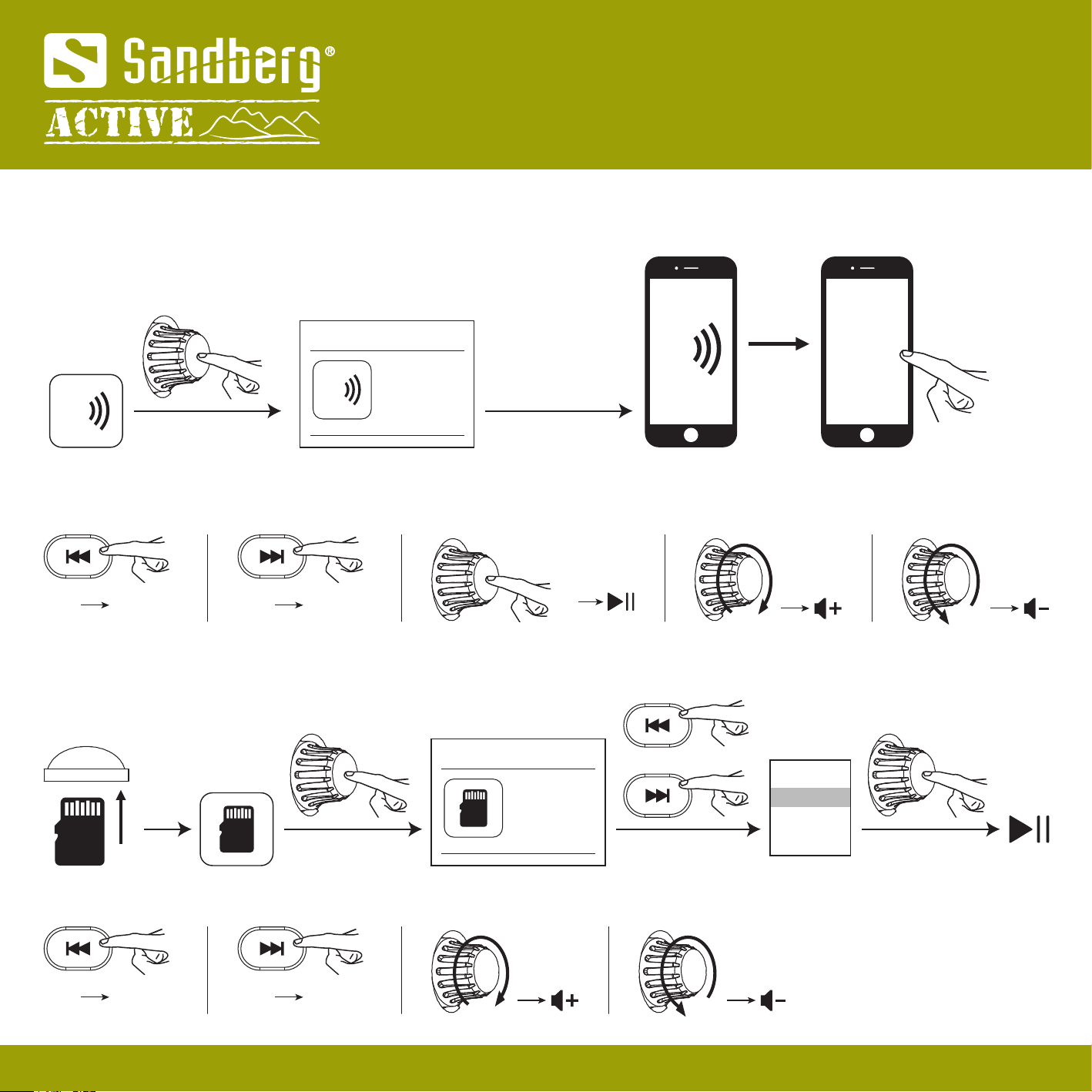 Sandberg®
ACTIVE