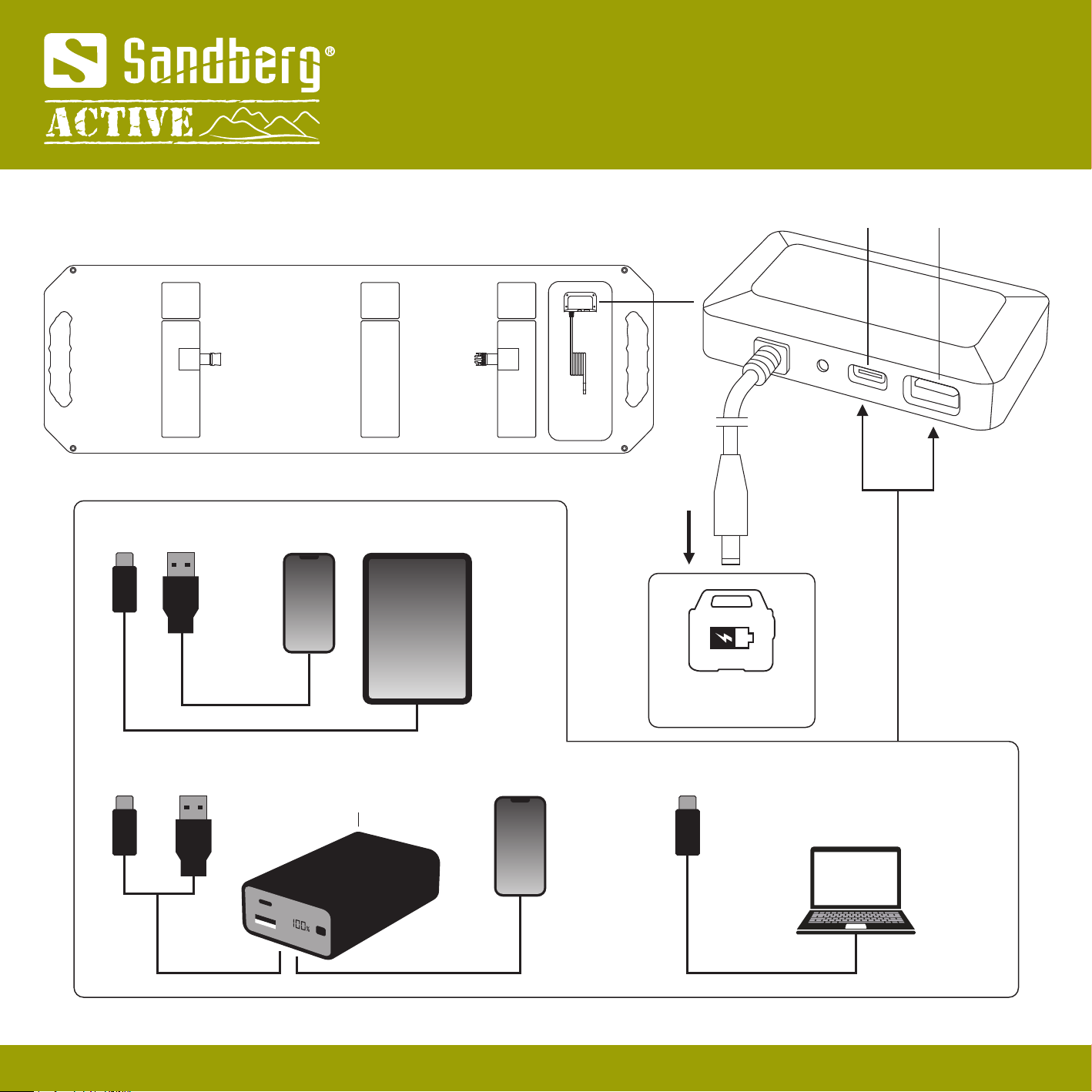 Sandberg®
ACTIVE

100%