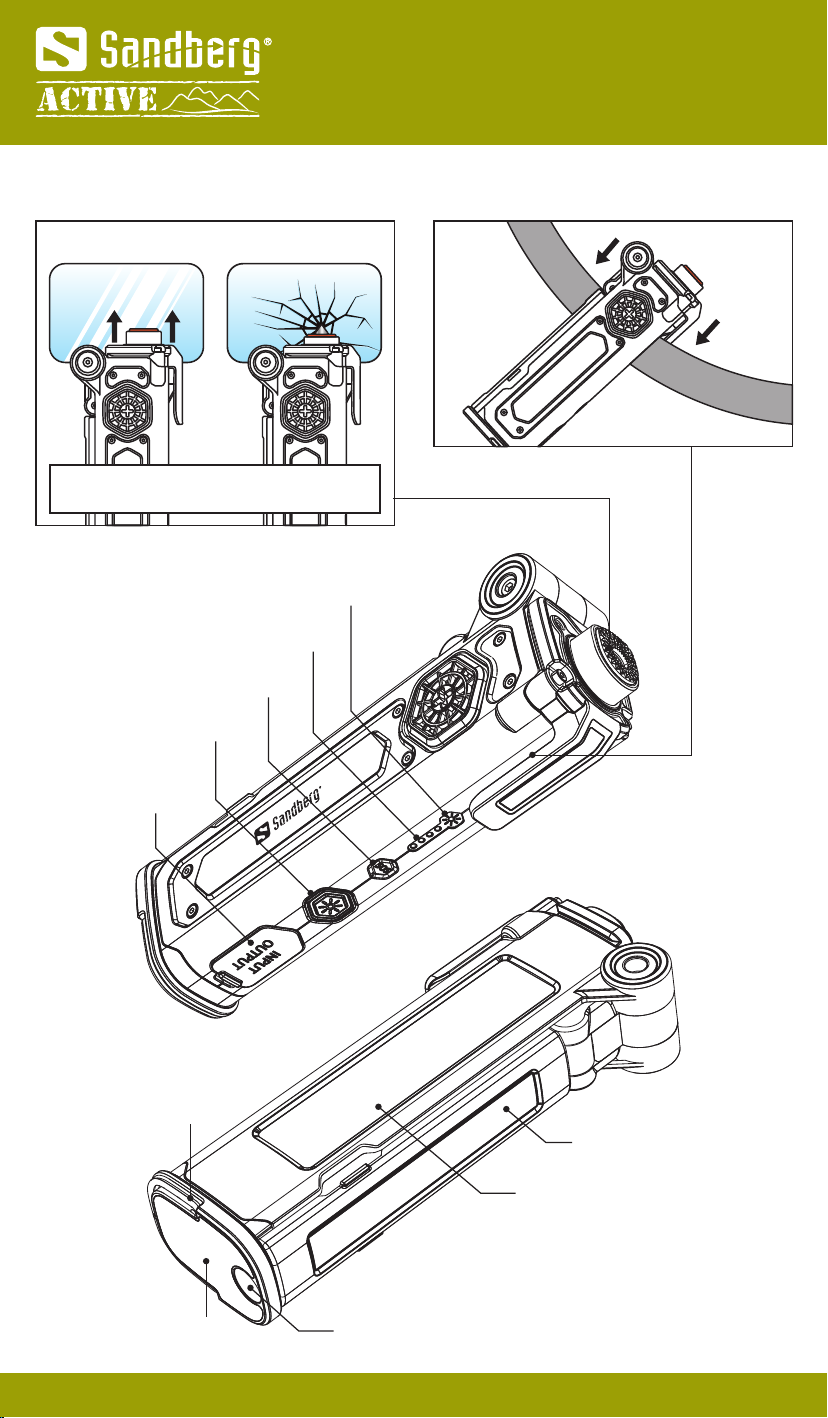 Sandberg®
ACTIVE

Sandberg®

INPUT
OUTPUT