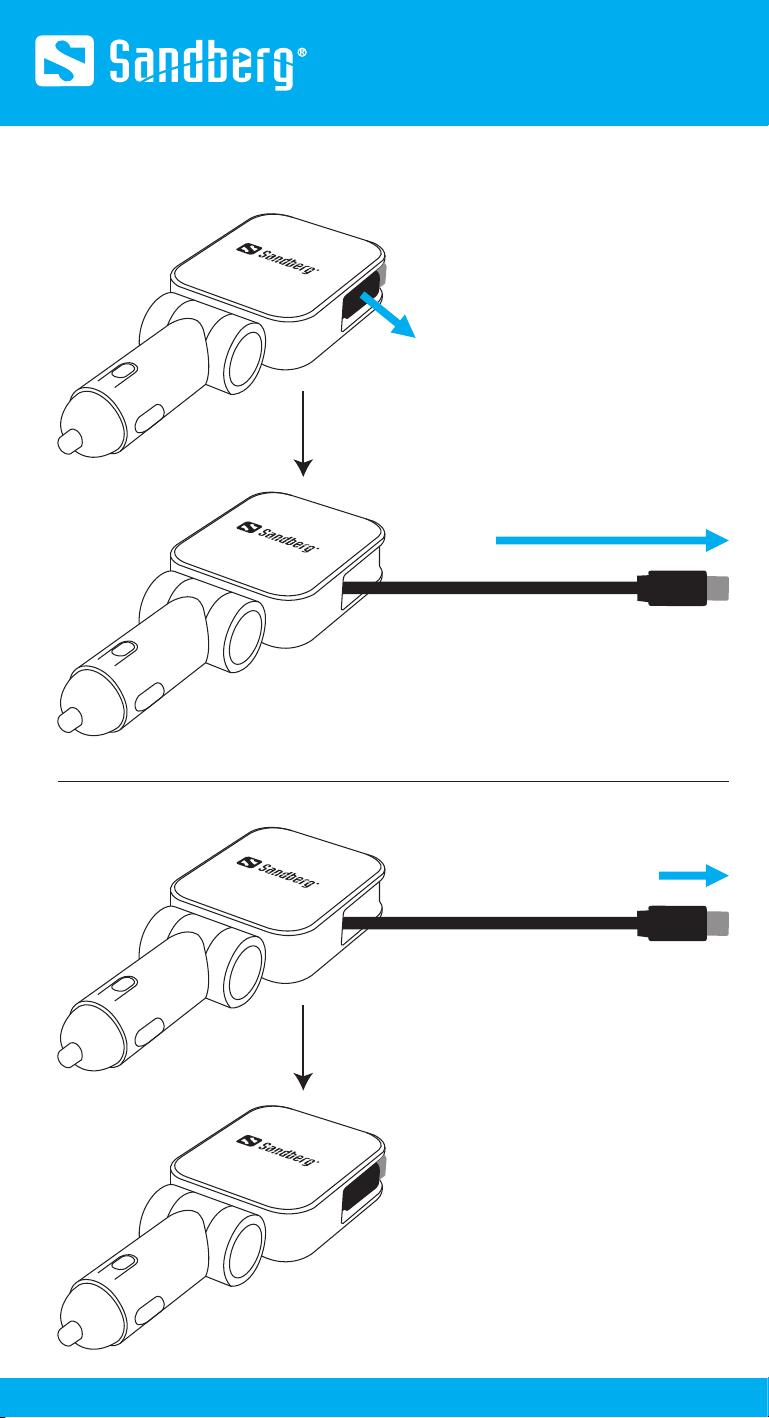 Sandberg®

Sandberg

Sandberg

Sandberg

Sandberg